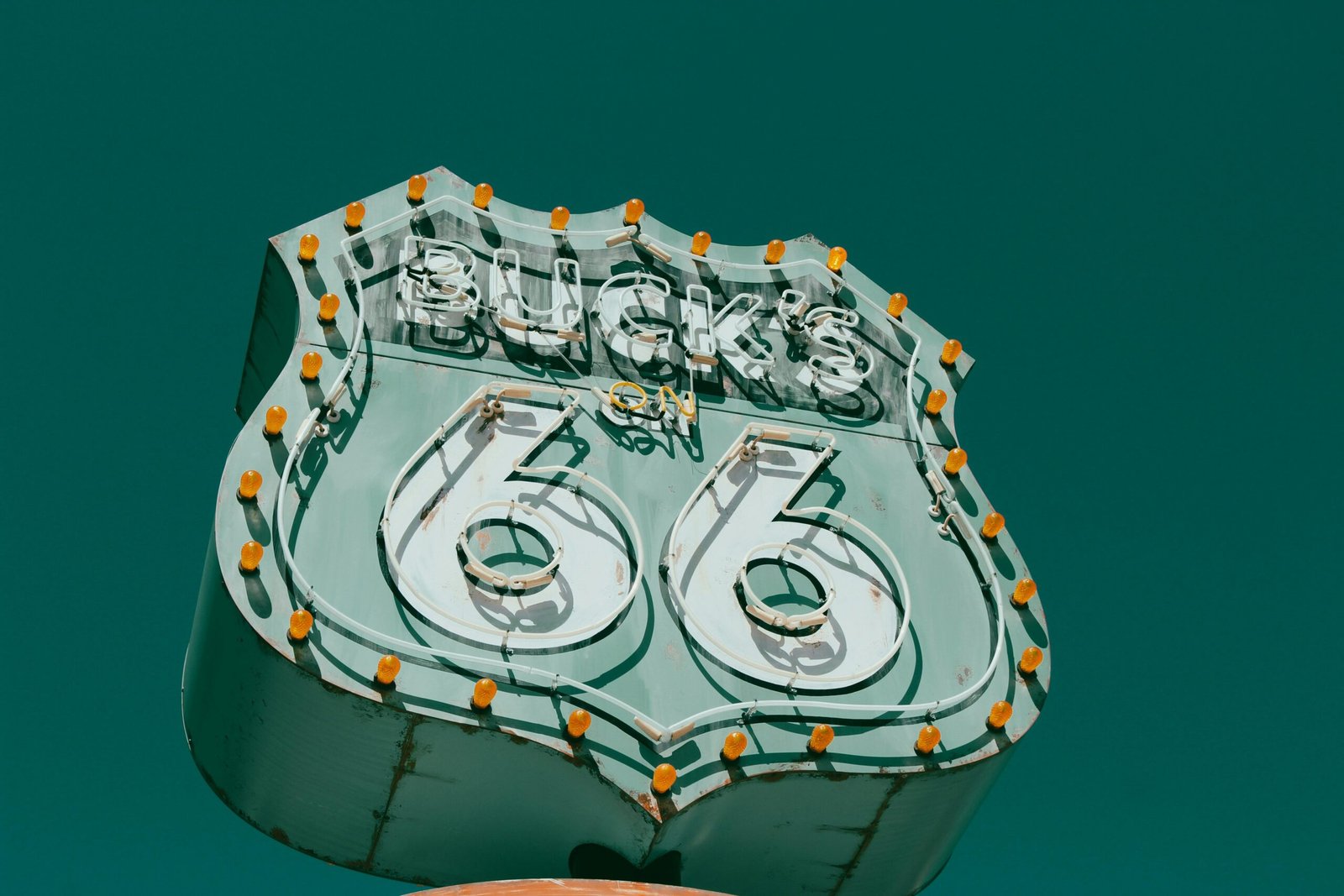 BUCK'S
ON
66